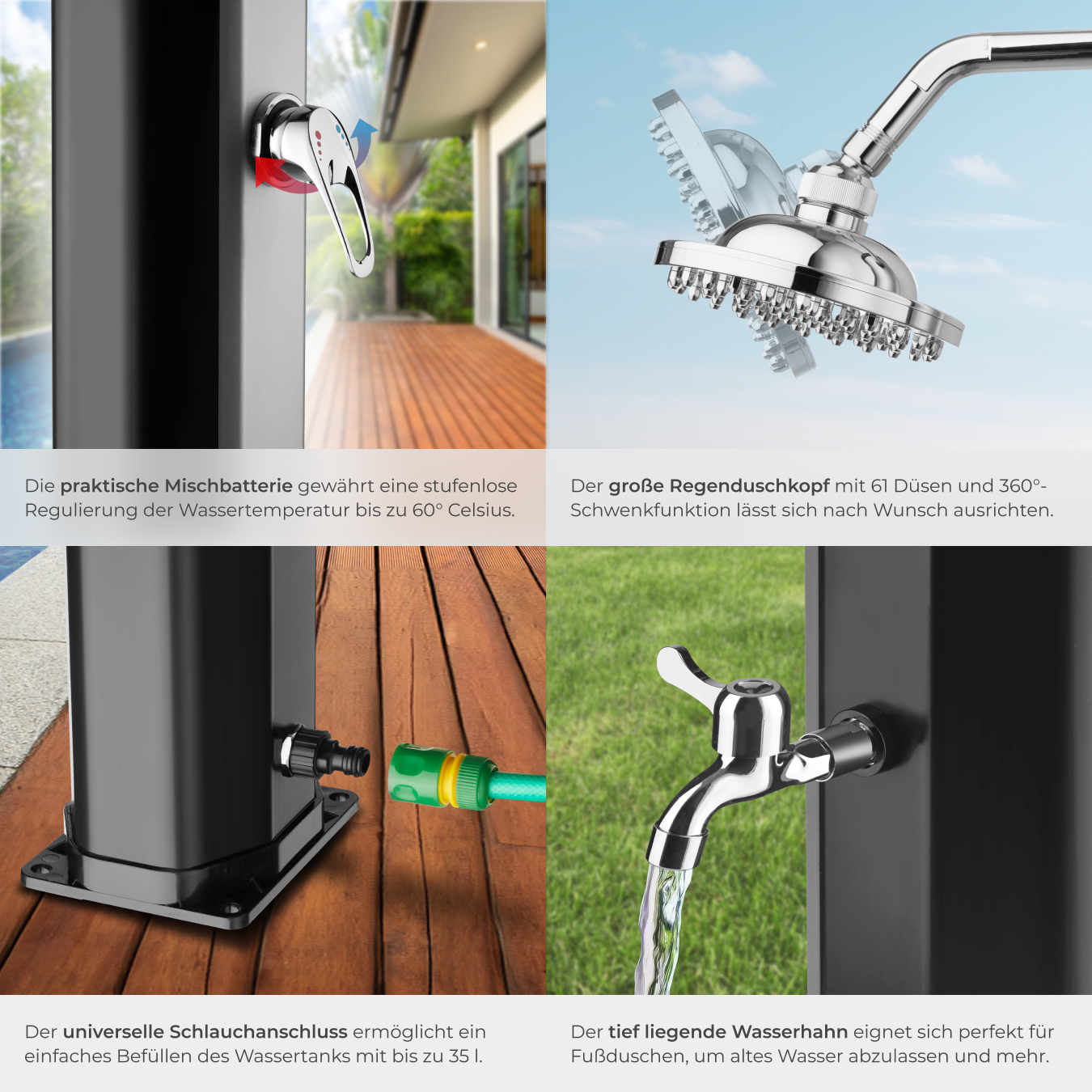 Die praktische Mischbatterie gewährt eine stufenlose Regulierung der Wassertemperatur bis zu 60° Celsius.

Der große Regenduschkopf mit 61 Düsen und 360°-Schwenkfunktion lässt sich nach Wunsch ausrichten.

Der universelle Schlauchanschluss ermöglicht ein einfaches Befüllen des Wassertanks mit bis zu 35 l.

Der tief liegende Wasserhahn eignet sich perfekt für Fußduschen, um altes Wasser abzulassen und mehr.