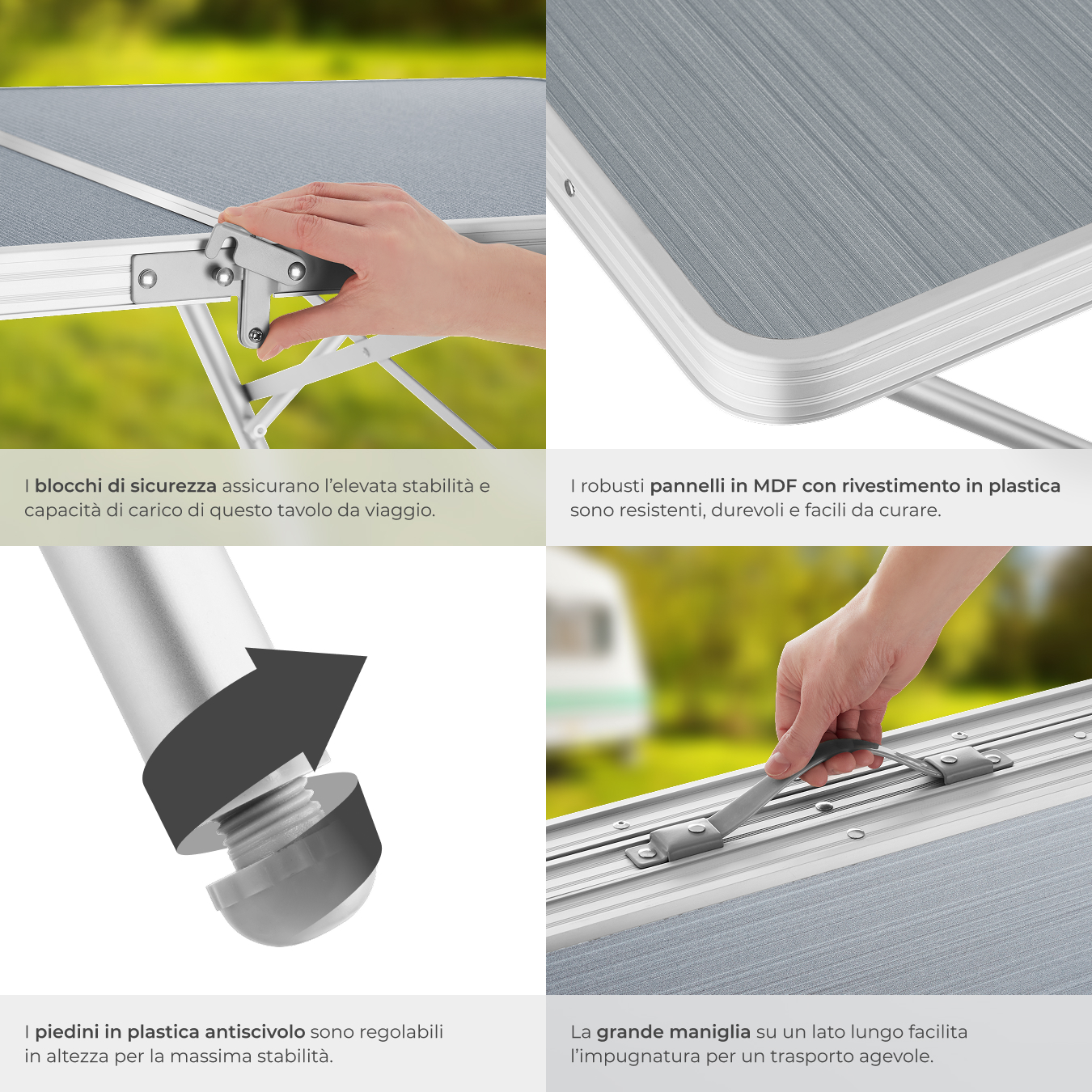 I blocchi di sicurezza assicurano l'elevata stabilità e capacità di carico di questo tavolo da viaggio.

I robusti pannelli in MDF con rivestimento in plastica sono resistenti, durevoli e facili da curare.

I piedini in plastica antiscivolo sono regolabili in altezza per la massima stabilità.

La grande maniglia su un lato lungo facilita l'impugnatura per un trasporto agevole.