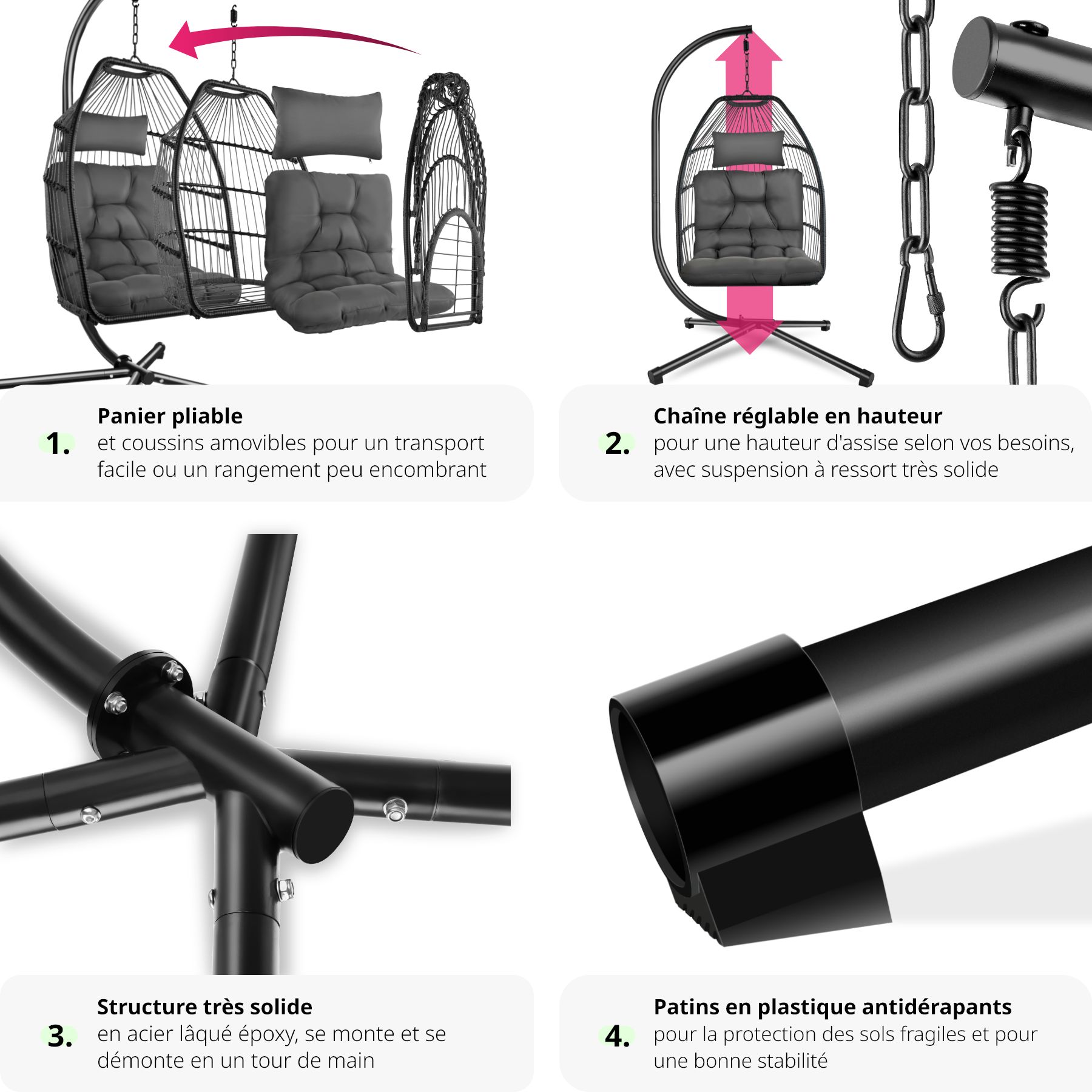 1. Panier pliable
et coussins amovibles pour un transport facile ou un rangement peu encombrant

2. Chaîne réglable en hauteur
pour une hauteur d'assise selon vos besoins, avec suspension à ressort très solide

3. Structure très solide
en acier lâqué époxy, se monte et se démonte en un tour de main

4. Patins en plastique antidérapants
pour la protection des sols fragiles et pour une bonne stabilité