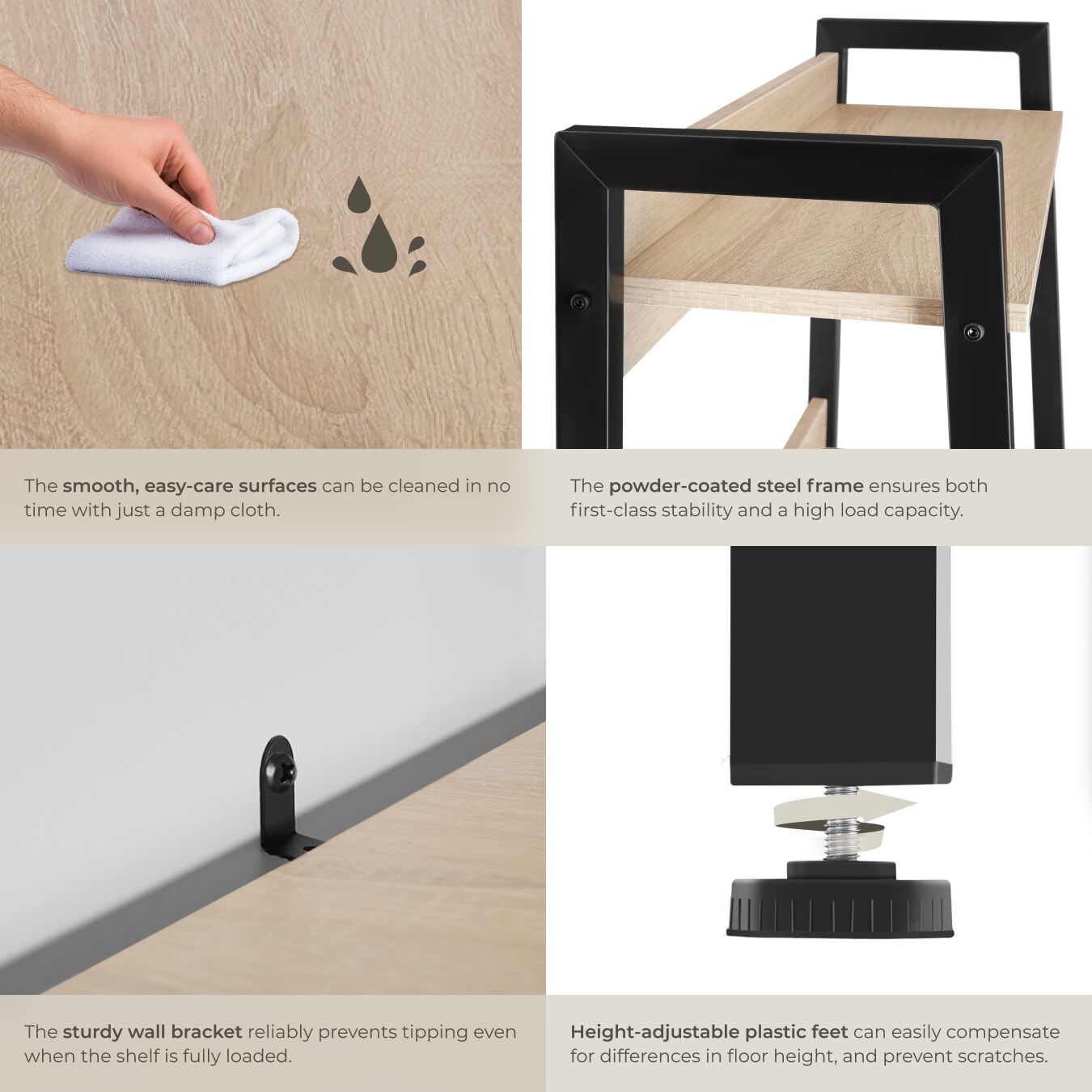 The smooth, easy-care surfaces can be cleaned in no time with just a damp cloth.

The powder-coated steel frame ensures both first-class stability and a high load capacity.

The sturdy wall bracket reliably prevents tipping even when the shelf is fully loaded.

Height-adjustable plastic feet can easily compensate for differences in floor height, and prevent scratches.