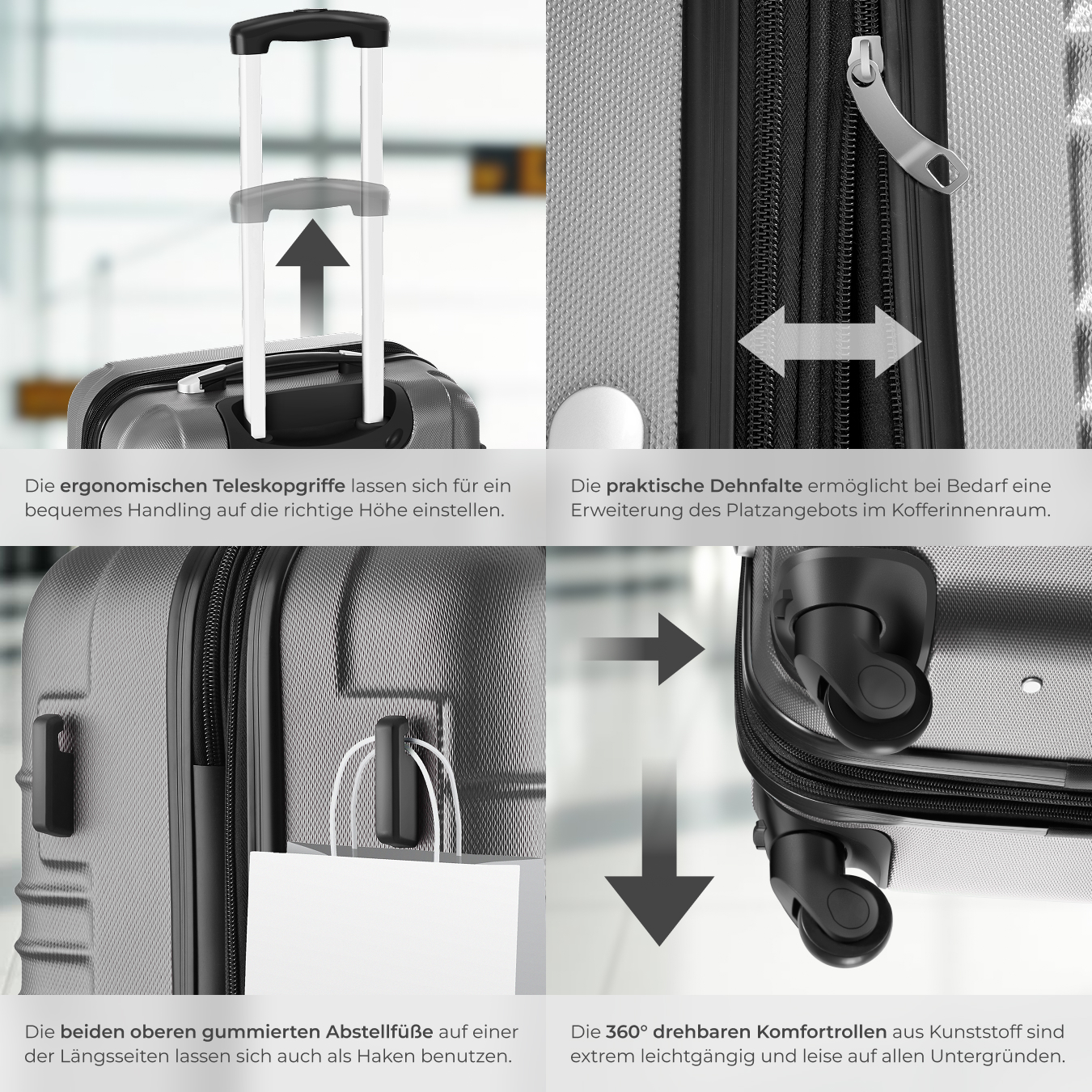 Die ergonomischen Teleskopgriffe lassen sich für ein bequemes Handling auf die richtige Höhe einstellen.

Die praktische Dehnfalte ermöglicht bei Bedarf eine Erweiterung des Platzangebots im Kofferinnenraum.

Die beiden oberen gummierten Abstellfüße auf einer der Längsseiten lassen sich auch als Haken benutzen.

Die 360° drehbaren Komfortrollen aus Kunststoff sind extrem leichtgängig und leise auf allen Untergründen.