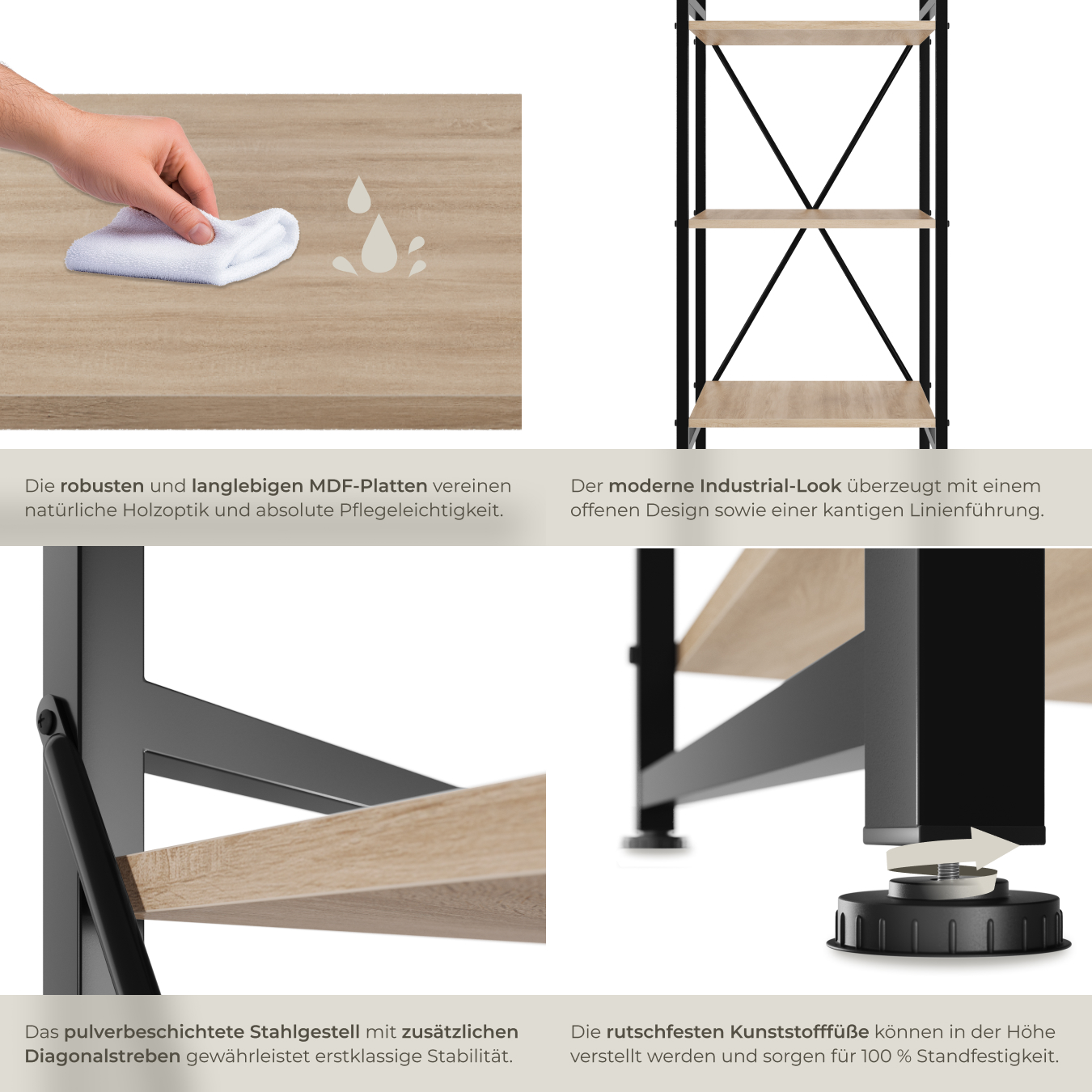 Die robusten und langlebigen MDF-Platten vereinen natürliche Holzoptik und absolute Pflegeleichtigkeit.

Der moderne Industrial-Look überzeugt mit einem offenen Design sowie einer kantigen Linienführung.

Das pulverbeschichtete Stahlgestell mit zusätzlichen Diagonalstreben gewährleistet erstklassige Stabilität.

Die rutschfesten Kunststofffüße können in der Höhe verstellt werden und sorgen für 100 % Standfestigkeit.