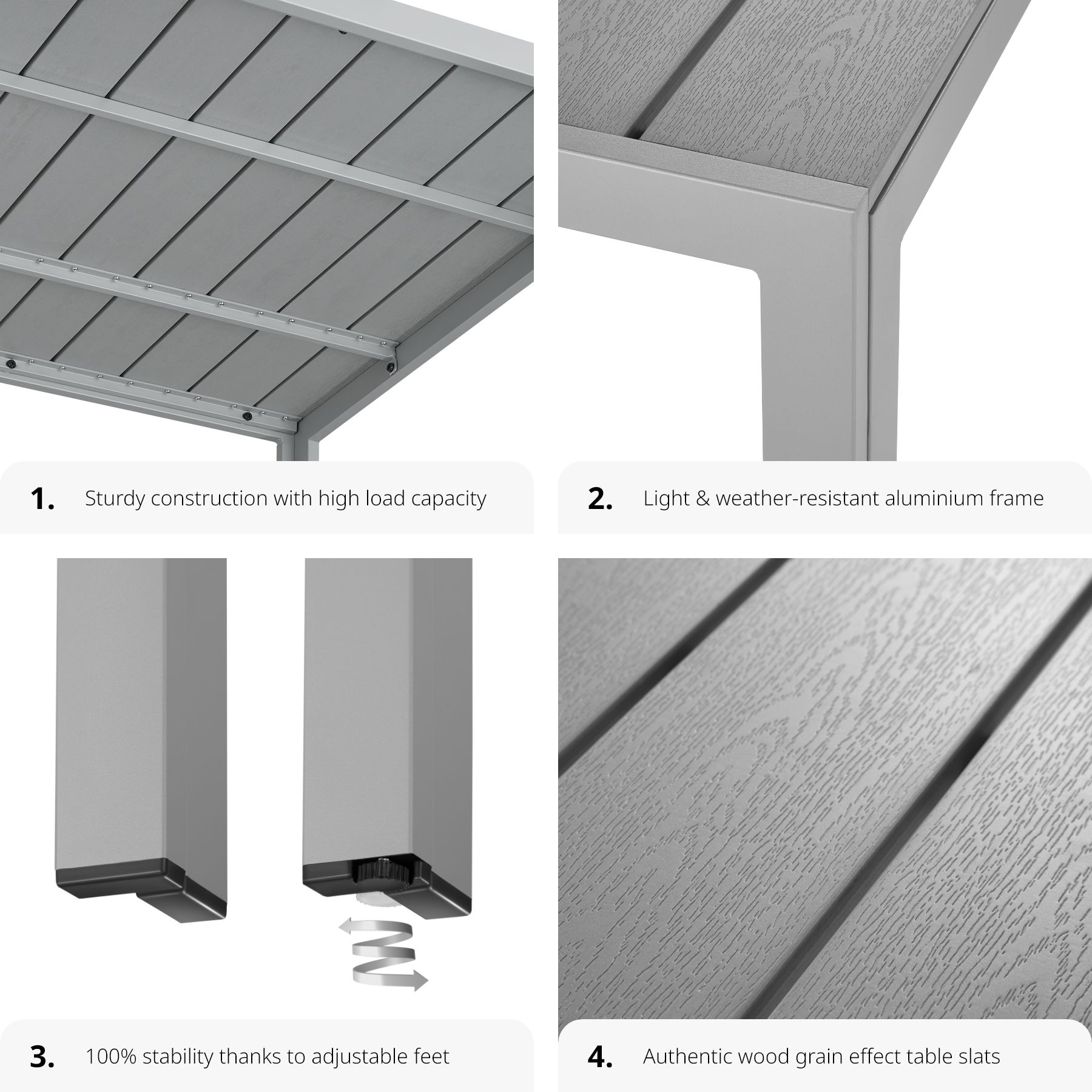 1. Sturdy construction with high load capacity

2. Light & weather-resistant aluminium frame

3. 100% stability thanks to adjustable feet

4. Authentic wood grain effect table slats