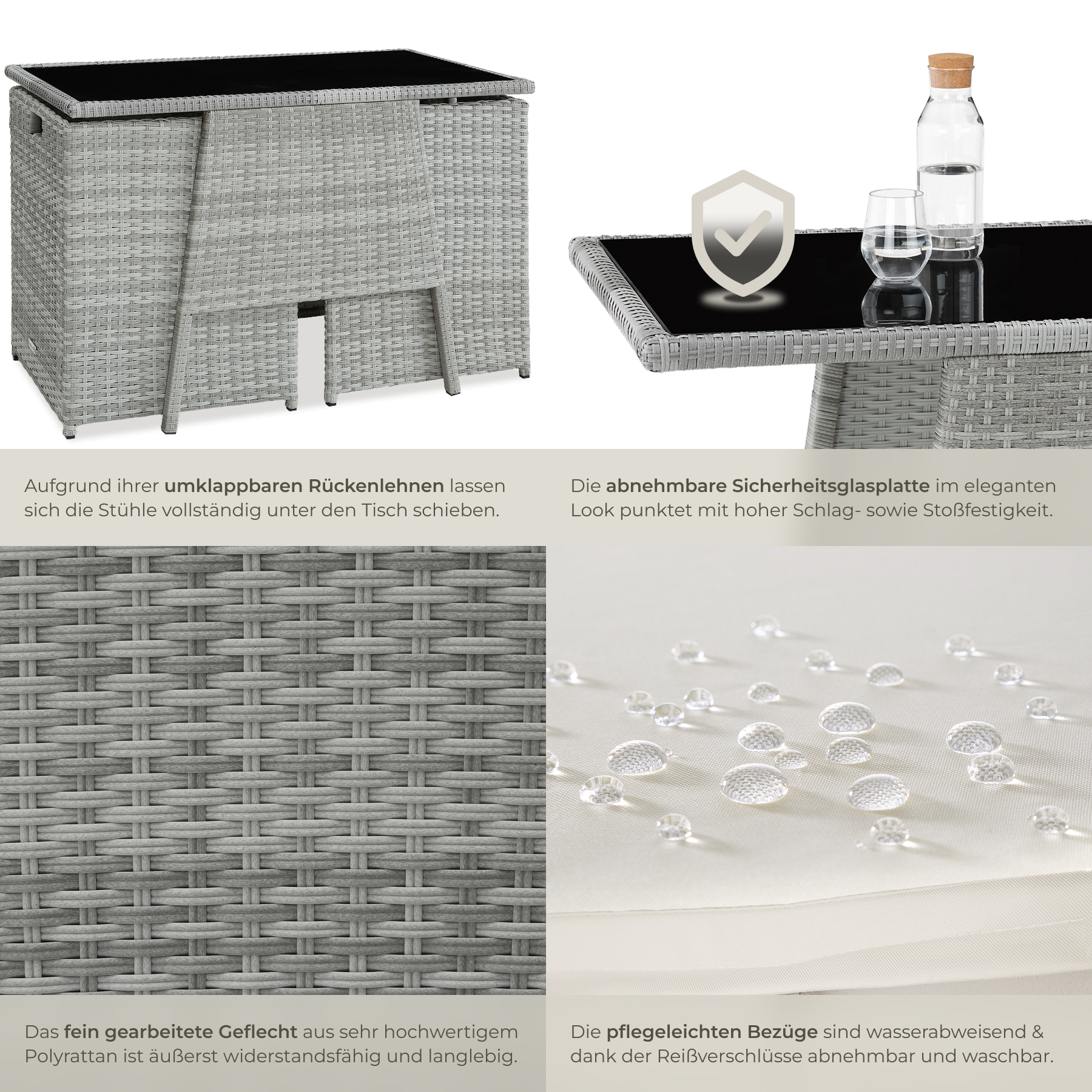 Aufgrund ihrer umklappbaren Rückenlehnen lassen sich die Stühle vollständig unter den Tisch schieben.

Die abnehmbare Sicherheitsglasplatte im eleganten Look punktet mit hoher Schlag- sowie Stoßfestigkeit.

Das fein gearbeitete Geflecht aus sehr hochwertigem Polyrattan ist äußerst widerstandsfähig und langlebig.

Die pflegeleichten Bezüge sind wasserabweisend & dank der Reißverschlüsse abnehmbar und waschbar.