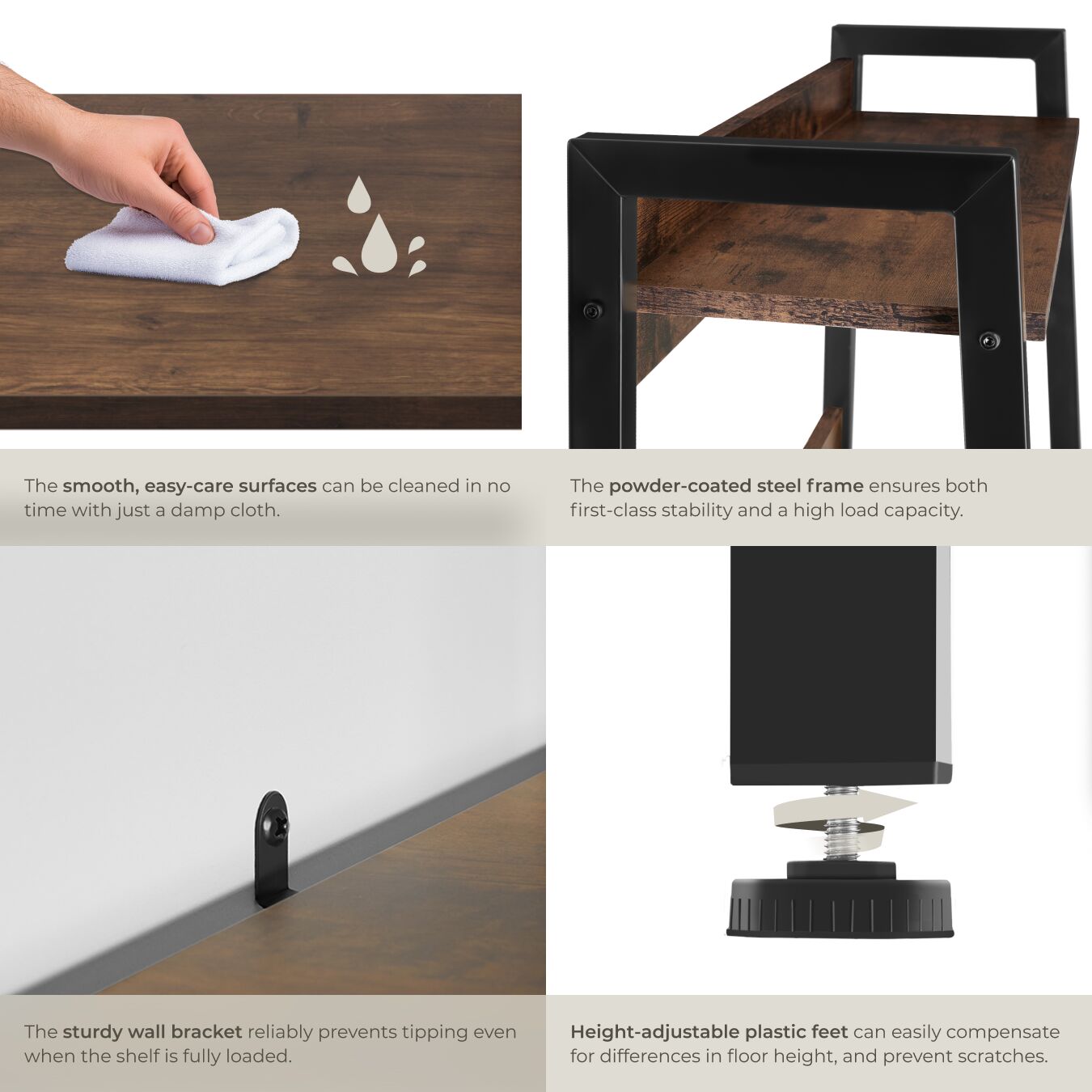 The smooth, easy-care surfaces can be cleaned in no time with just a damp cloth.

The powder-coated steel frame ensures both first-class stability and a high load capacity.

The sturdy wall bracket reliably prevents tipping even when the shelf is fully loaded.

Height-adjustable plastic feet can easily compensate for differences in floor height, and prevent scratches.