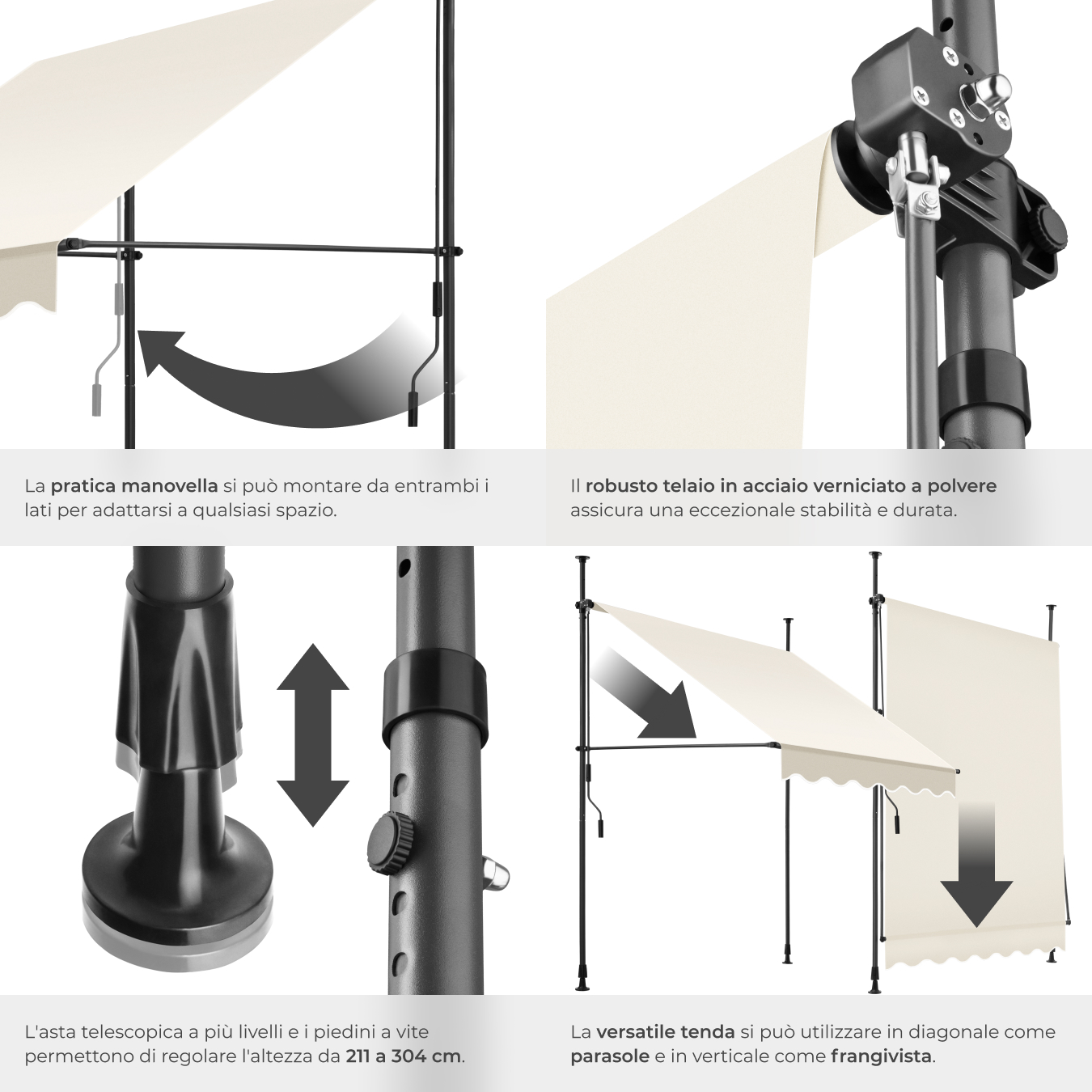 La pratica manovella si può montare da entrambi i lati per adattarsi a qualsiasi spazio.

Il robusto telaio in acciaio verniciato a polvere assicura una eccezionale stabilità e durata.

L'asta telescopica a più livelli e i piedini a vite permettono di regolare l'altezza da 211 a 304 cm.

La versatile tenda si può utilizzare in diagonale come parasole e in verticale come frangivista.