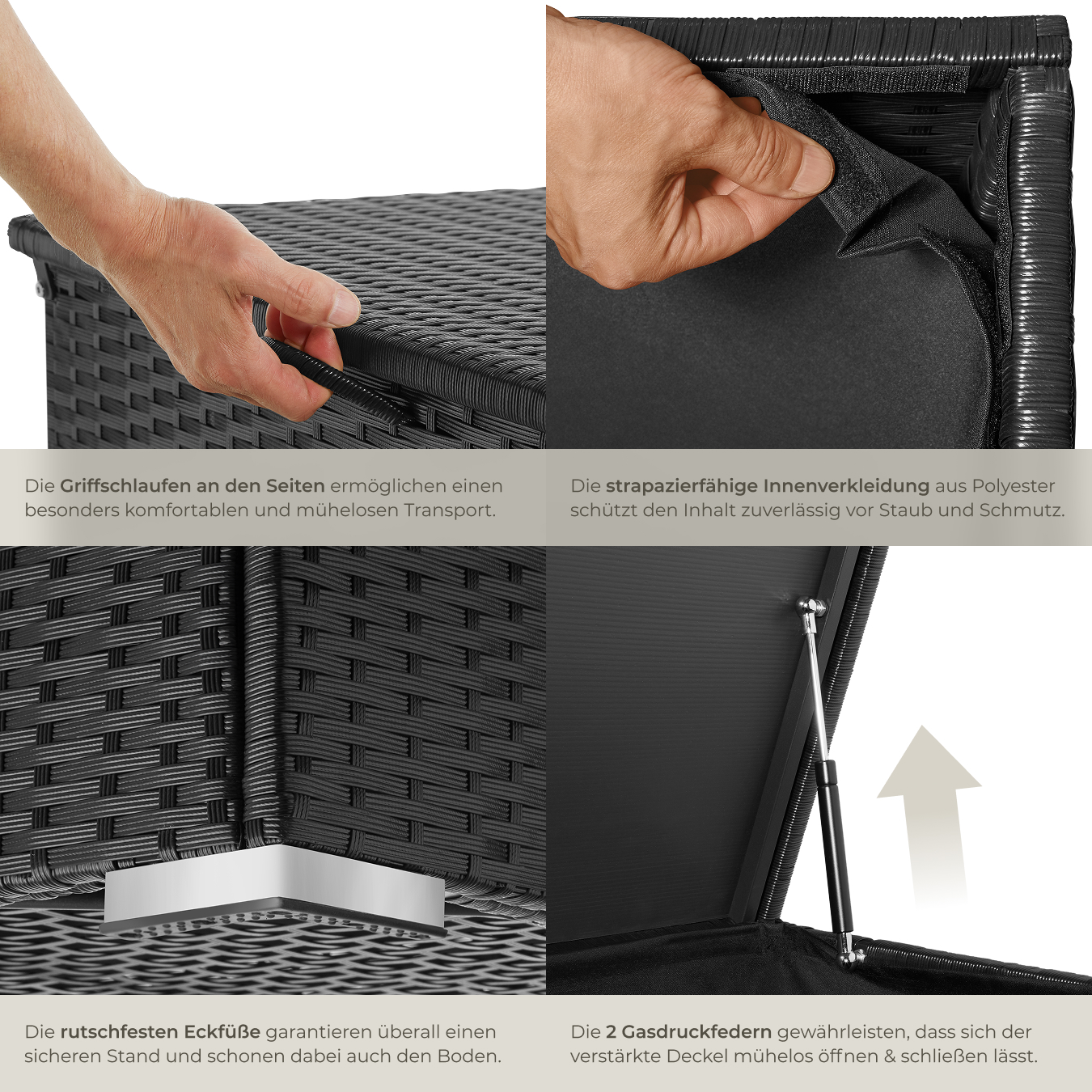 Die Griffschlaufen an den Seiten ermöglichen einen besonders komfortablen und mühelosen Transport.

Die strapazierfähige Innenverkleidung aus Polyester schützt den Inhalt zuverlässig vor Staub und Schmutz.

Die rutschfesten Eckfüße garantieren überall einen sicheren Stand und schonen dabei auch den Boden.

Die 2 Gasdruckfedern gewährleisten, dass sich der verstärkte Deckel mühelos öffnen & schließen lässt.