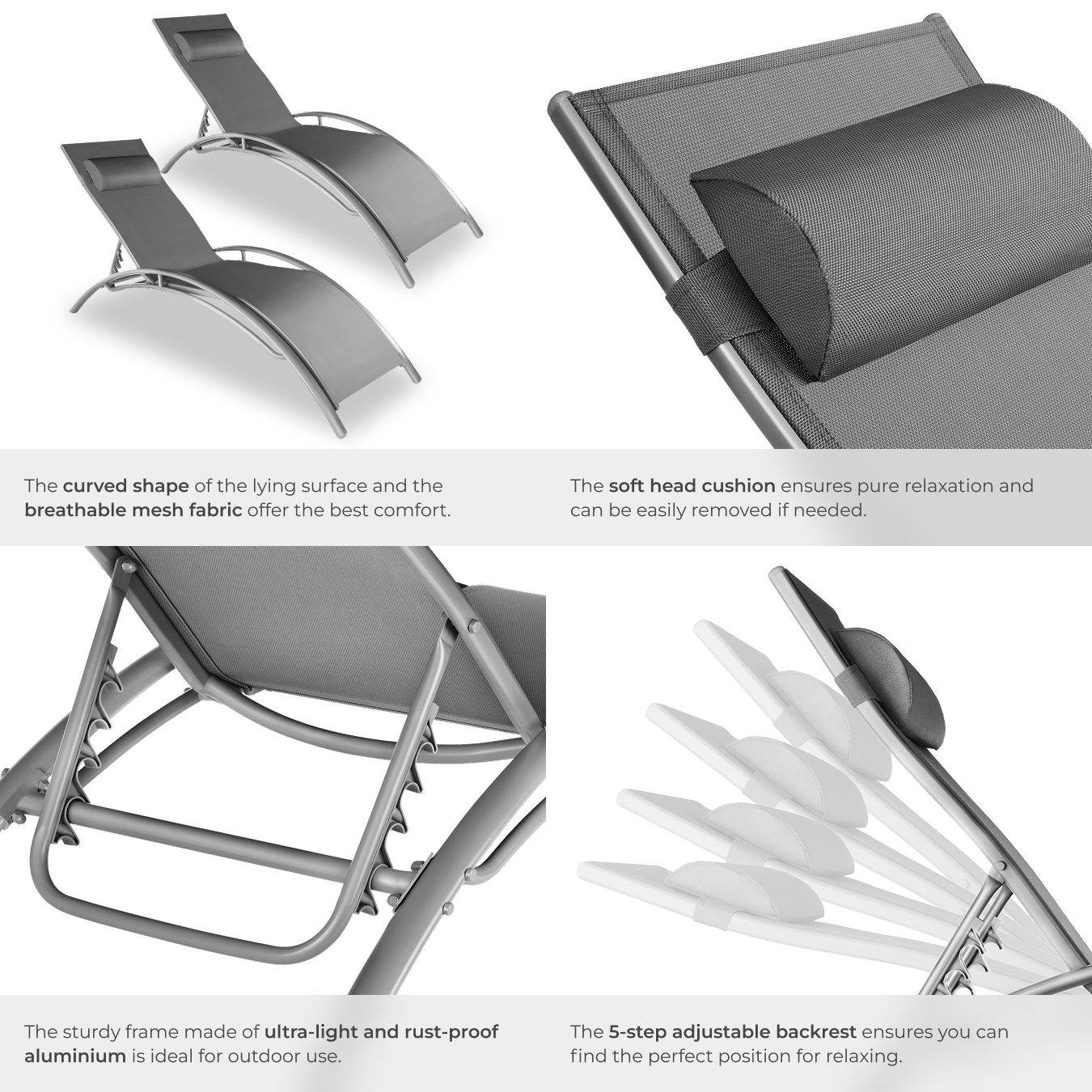 The curved shape of the lying surface and the breathable mesh fabric offer the best comfort.

The soft head cushion ensures pure relaxation and can be easily removed if needed.

The sturdy frame made of ultra-light and rust-proof aluminium is ideal for outdoor use.

The 5-step adjustable backrest ensures you can find the perfect position for relaxing.