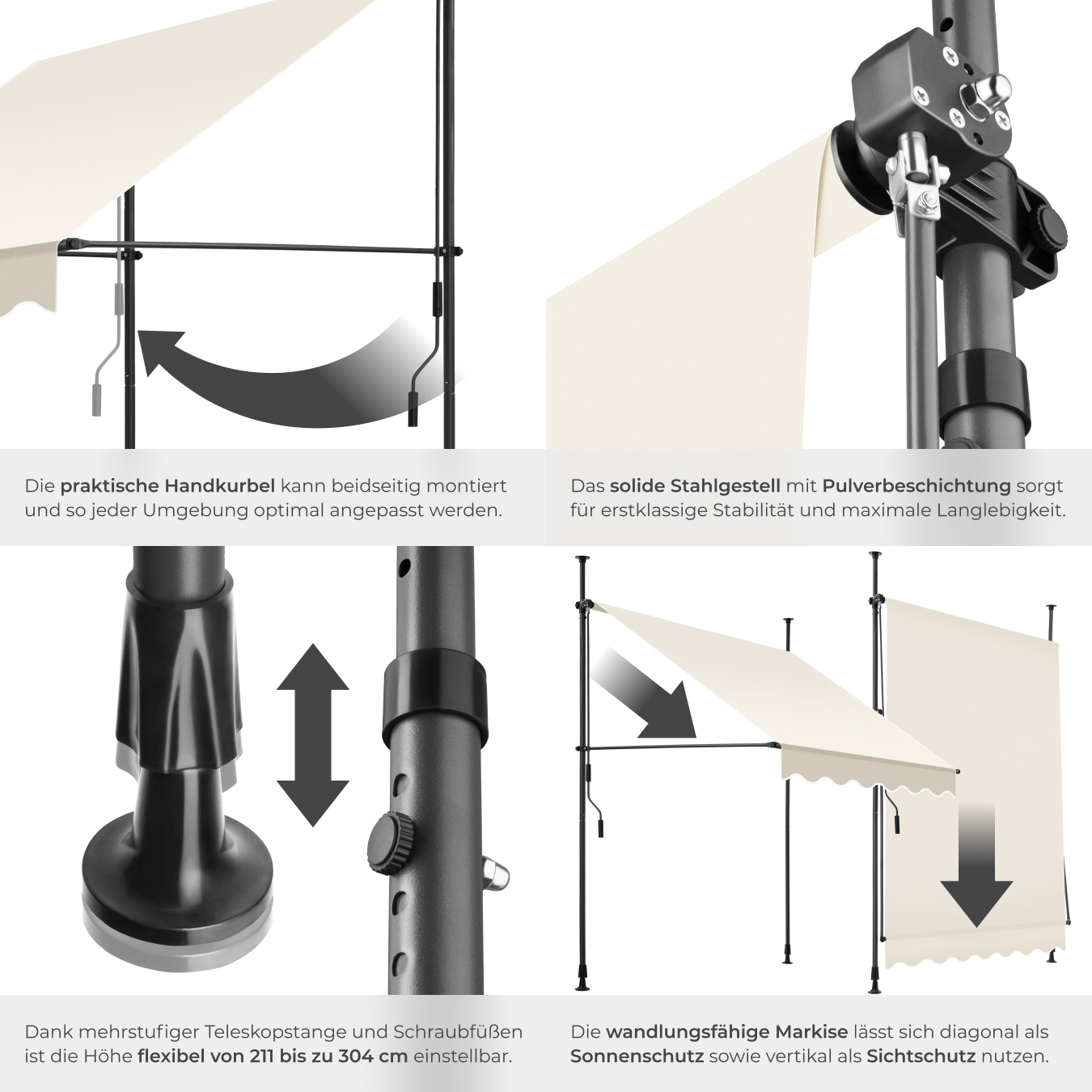 Die praktische Handkurbel kann beidseitig montiert und so jeder Umgebung optimal angepasst werden.

Das solide Stahlgestell mit Pulverbeschichtung sorgt für erstklassige Stabilität und maximale Langlebigkeit.

Dank mehrstufiger Teleskopstange und Schraubfüßen ist die Höhe flexibel von 211 bis zu 304 cm einstellbar.

Die wandlungsfähige Markise lässt sich diagonal als Sonnenschutz sowie vertikal als Sichtschutz nutzen.