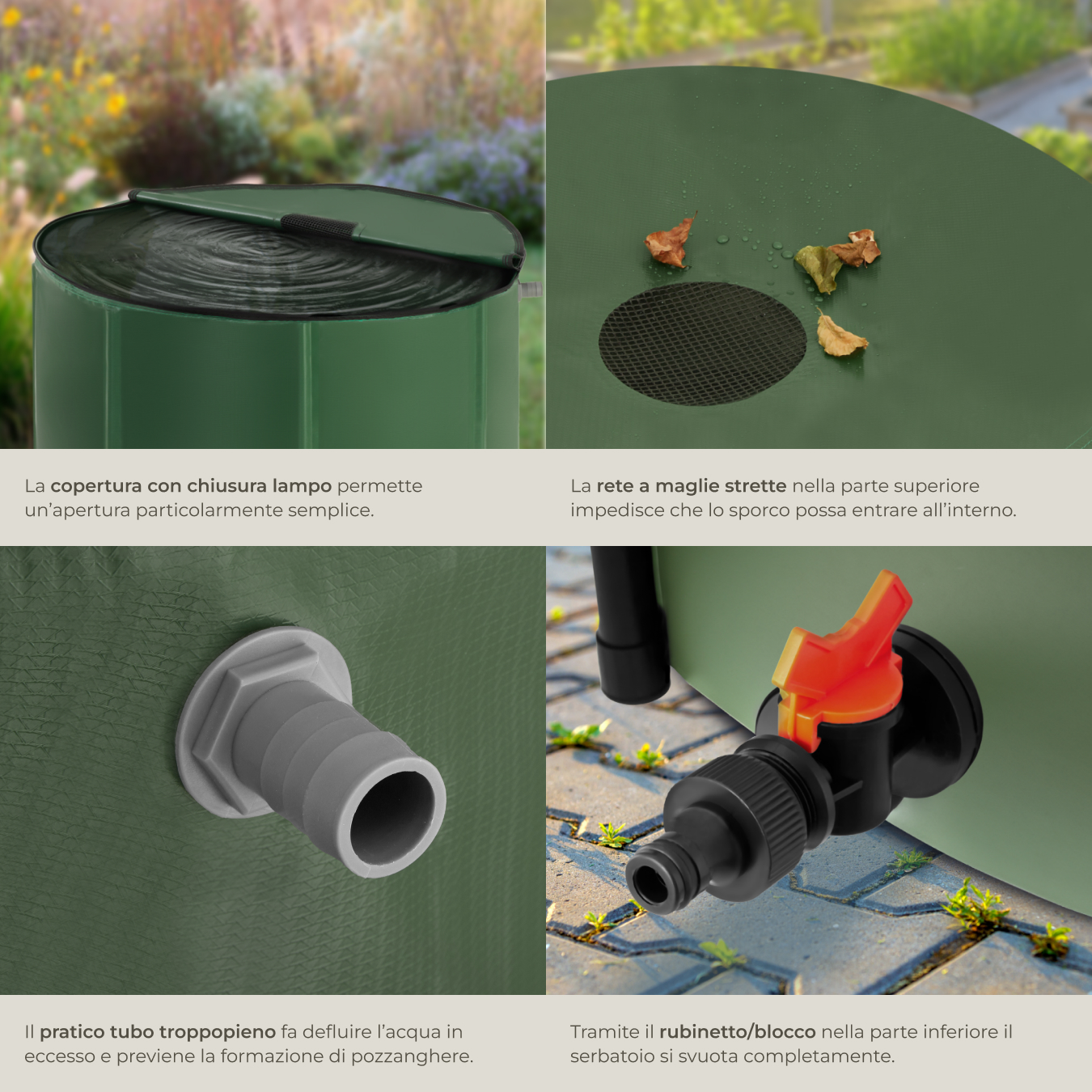 La copertura con chiusura lampo permette un'apertura particolarmente semplice.

La rete a maglie strette nella parte superiore impedisce che lo sporco possa entrare all'interno.

Il pratico tubo troppopieno fa defluire l'acqua in eccesso e previene la formazione di pozzanghere.

Tramite il rubinetto/blocco nella parte inferiore il serbatoio si svuota completamente.