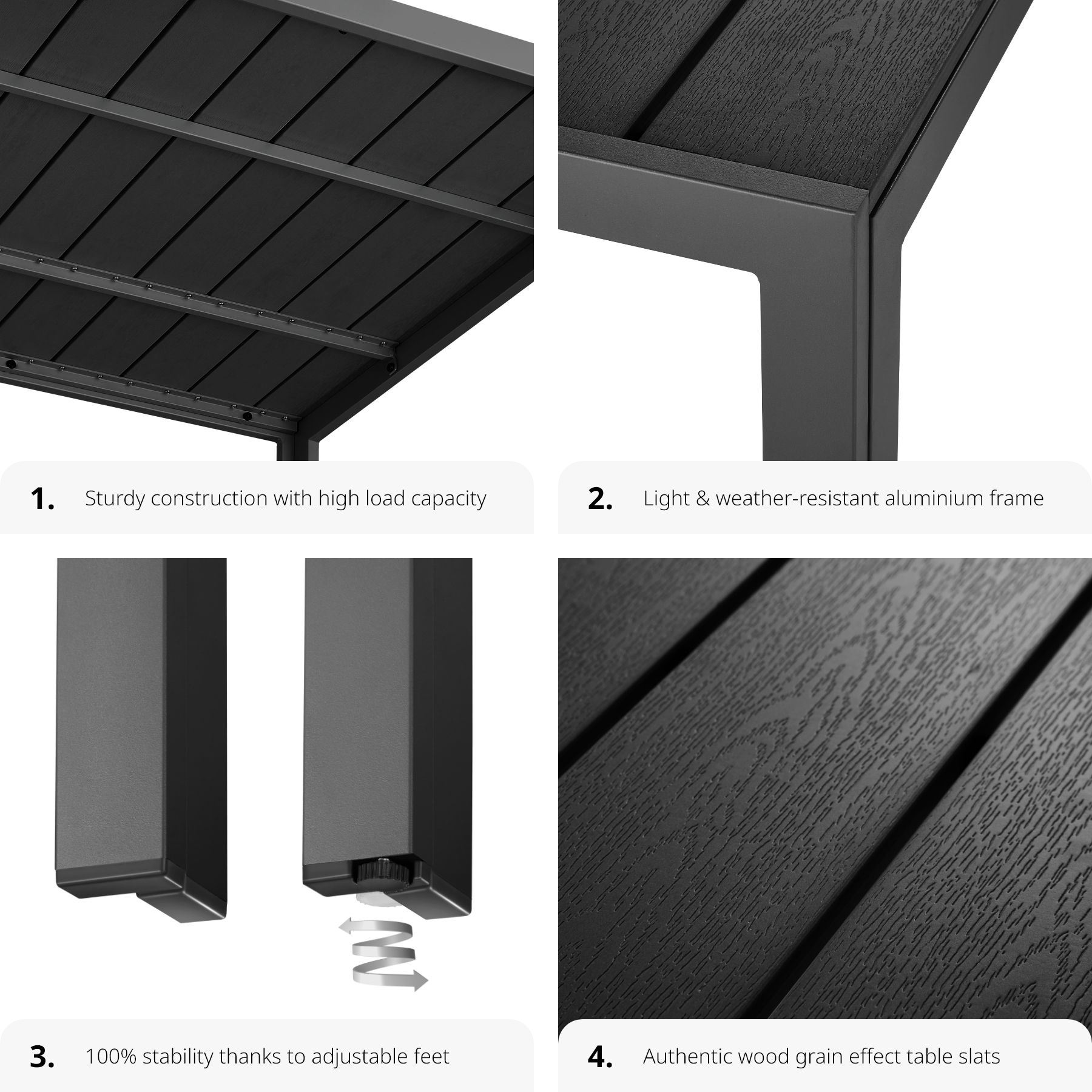 1. Sturdy construction with high load capacity

2. Light & weather-resistant aluminium frame

3. 100% stability thanks to adjustable feet

4. Authentic wood grain effect table slats