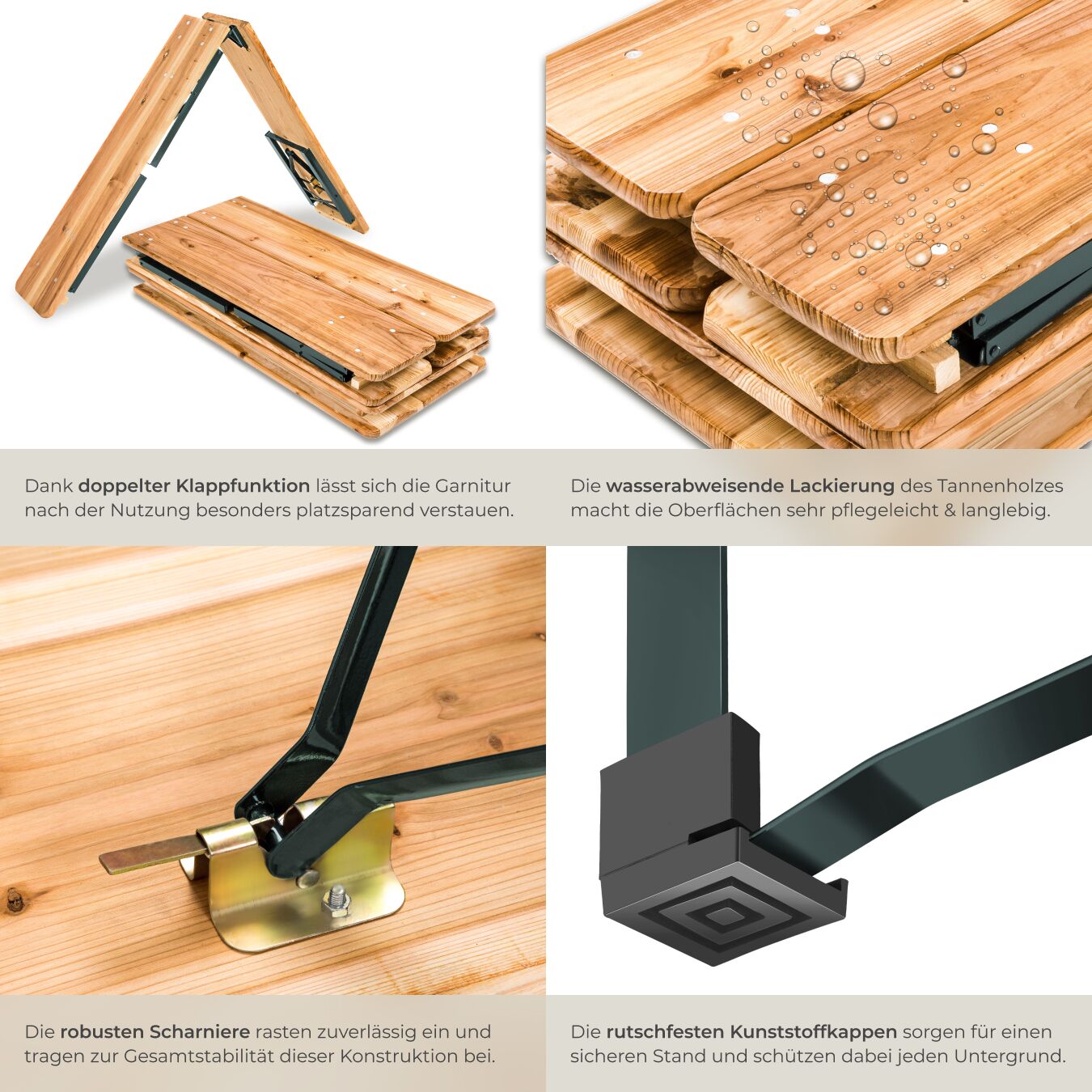 Dank doppelter Klappfunktion lässt sich die Garnitur nach der Nutzung besonders platzsparend verstauen.

Die wasserabweisende Lackierung des Tannenholzes macht die Oberflächen sehr pflegeleicht & langlebig.

Die robusten Scharniere rasten zuverlässig ein und tragen zur Gesamtstabilität dieser Konstruktion bei.

Die rutschfesten Kunststoffkappen sorgen für einen sicheren Stand und schützen dabei jeden Untergrund.