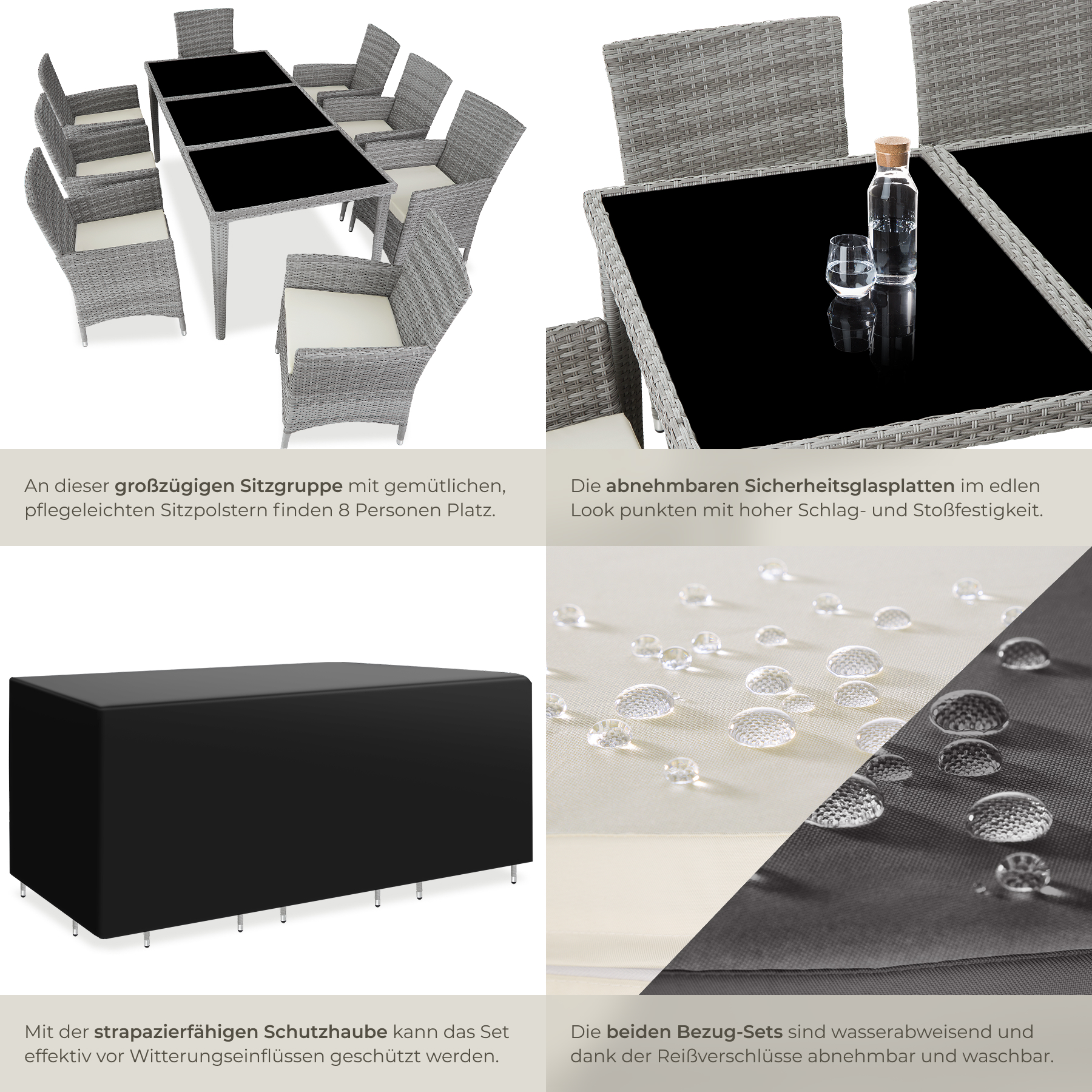 An dieser großzügigen Sitzgruppe mit gemütlichen, pflegeleichten Sitzpolstern finden 8 Personen Platz.

Die abnehmbaren Sicherheitsglasplatten im edlen Look punkten mit hoher Schlag- und Stoßfestigkeit.

Mit der strapazierfähigen Schutzhaube kann das Set effektiv vor Witterungseinflüssen geschützt werden.

Die beiden Bezug-Sets sind wasserabweisend und dank der Reißverschlüsse abnehmbar und waschbar.