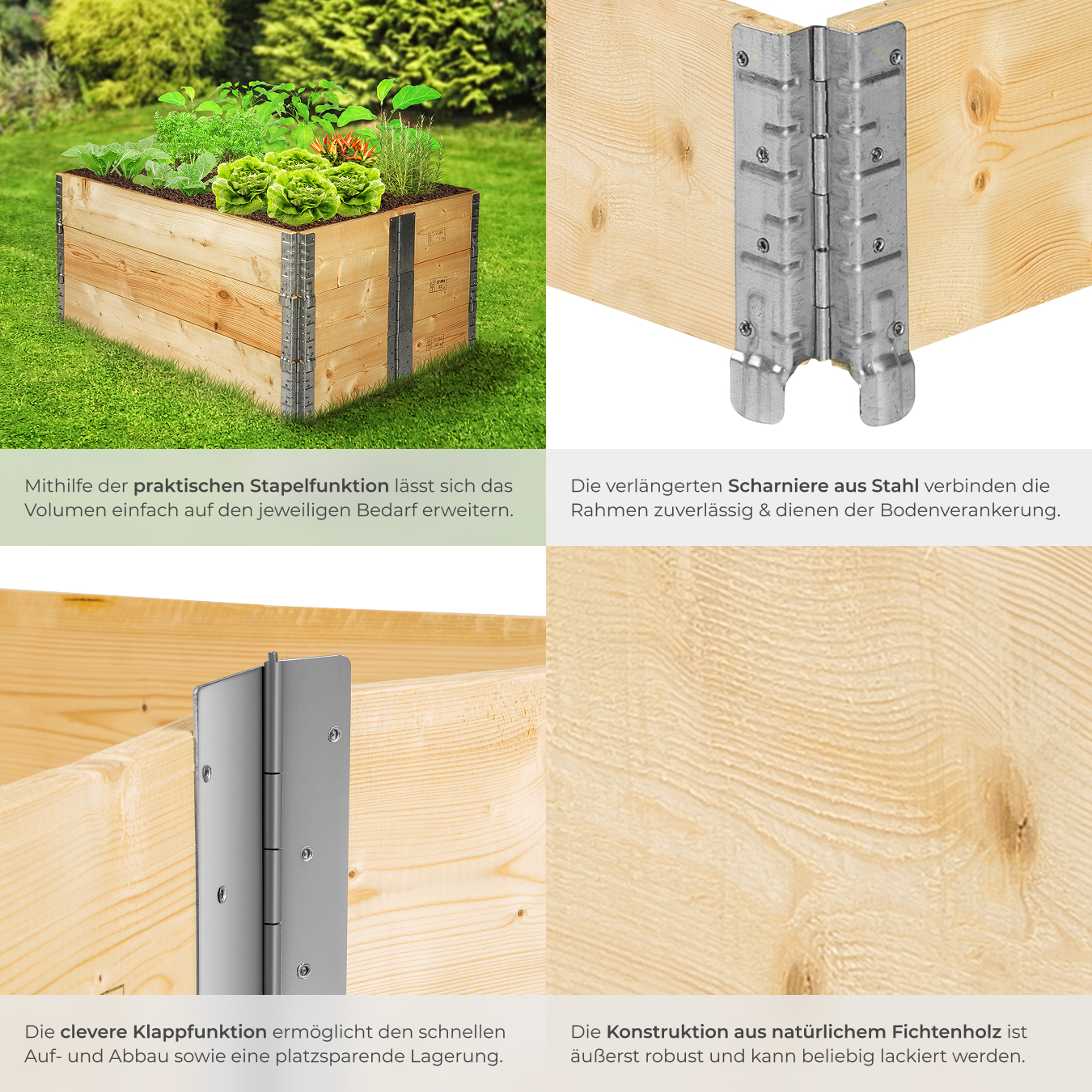 Mithilfe der praktischen Stapelfunktion lässt sich das Volumen einfach auf den jeweiligen Bedarf erweitern.

Die verlängerten Scharniere aus Stahl verbinden die Rahmen zuverlässig & dienen der Bodenverankerung.

Die clevere Klappfunktion ermöglicht den schnellen Auf- und Abbau sowie eine platzsparende Lagerung.

Die Konstruktion aus natürlichem Fichtenholz ist äußerst robust und kann beliebig lackiert werden.