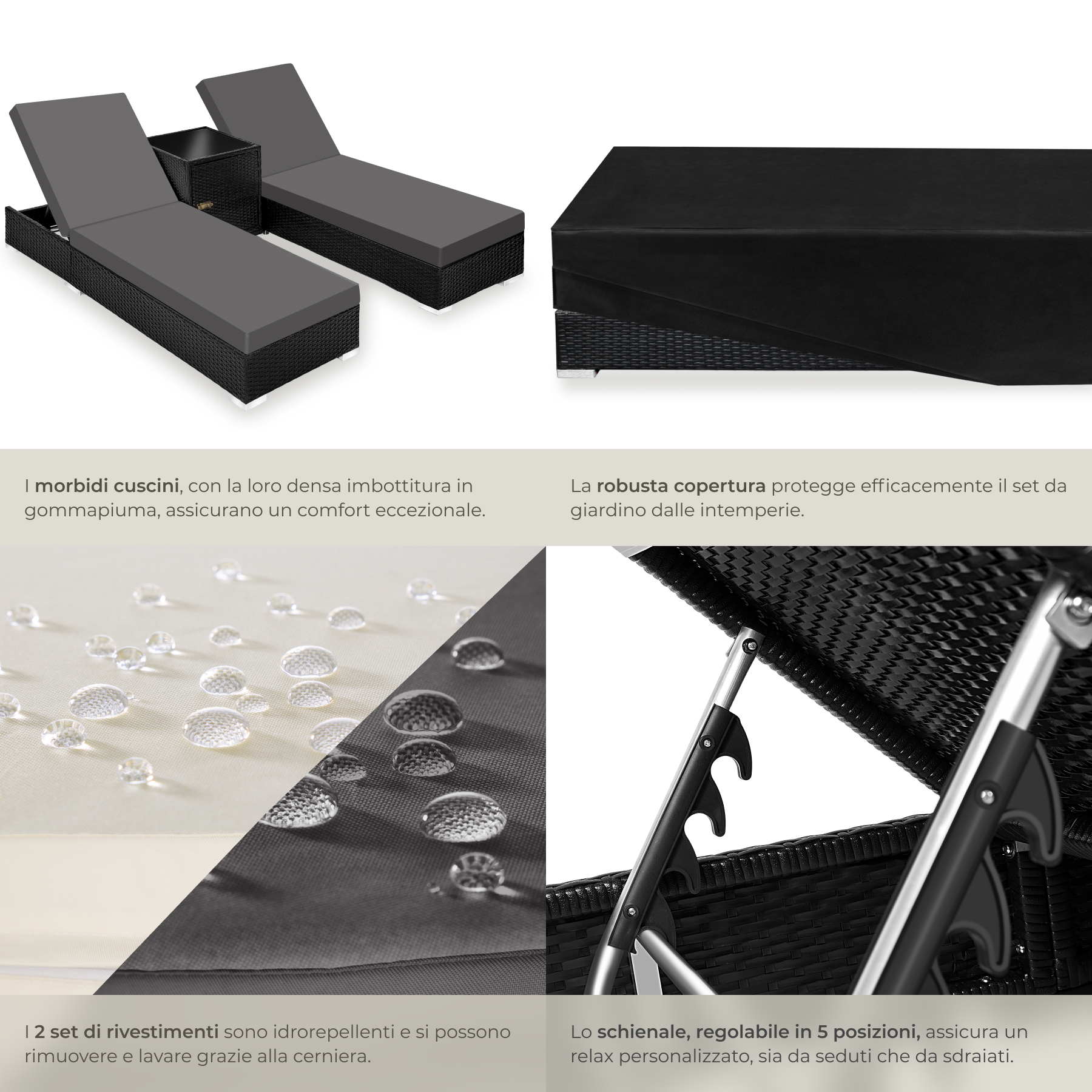 I morbidi cuscini, con la loro densa imbottitura in gommapiuma, assicurano un comfort eccezionale.

La robusta copertura protegge efficacemente il set da giardino dalle intemperie.

I 2 set di rivestimenti sono idrorepellenti e si possono rimuovere e lavare grazie alla cerniera.

Lo schienale, regolabile in 5 posizioni, assicura un relax personalizzato, sia da seduti che da sdraiati.