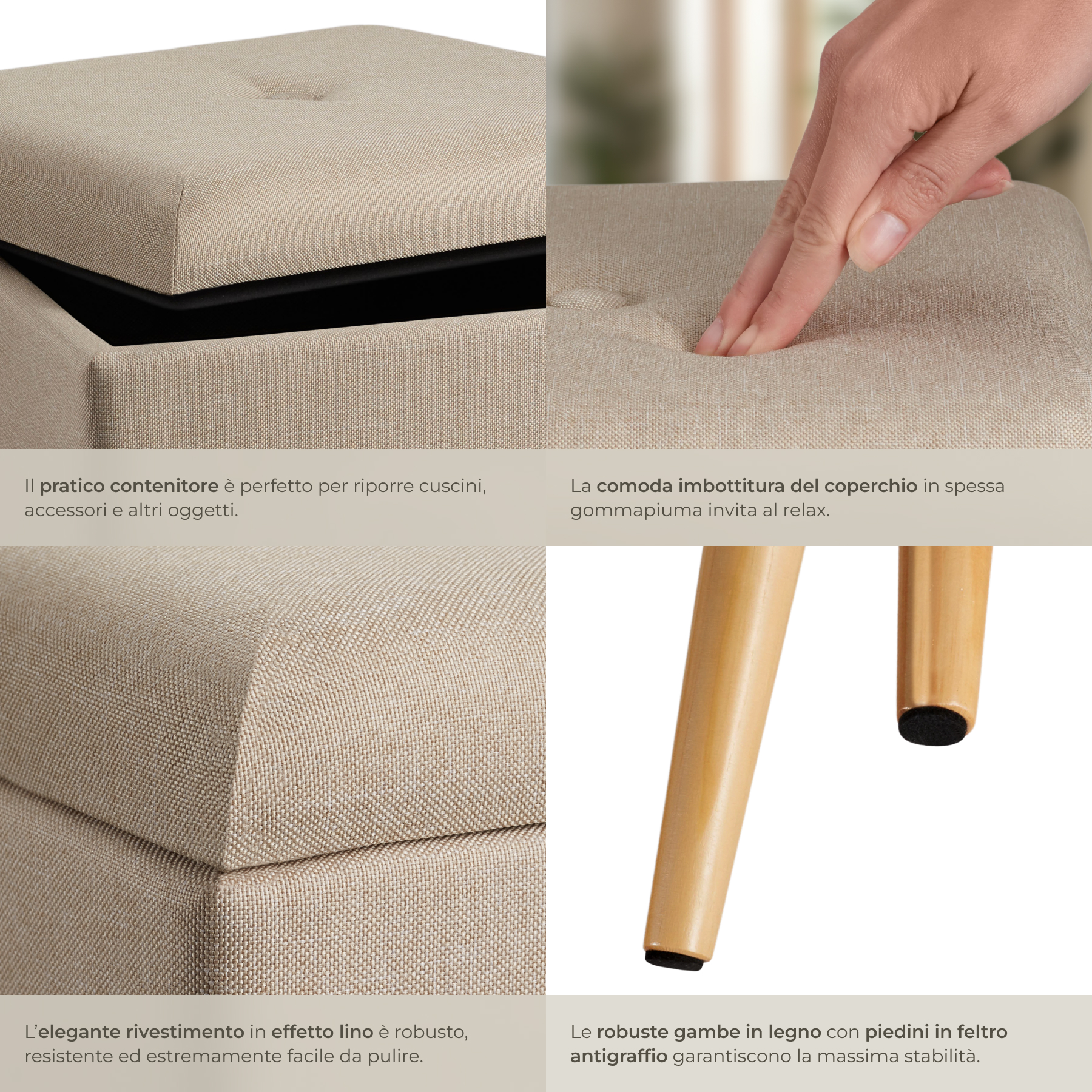 Il pratico contenitore è perfetto per riporre cuscini, accessori e altri oggetti.

La comoda imbottitura del coperchio in spessa gommapiuma invita al relax.

L'elegante rivestimento in effetto lino è robusto, resistente ed estremamente facile da pulire.

Le robuste gambe in legno con piedini in feltro antigraffio garantiscono la massima stabilità.